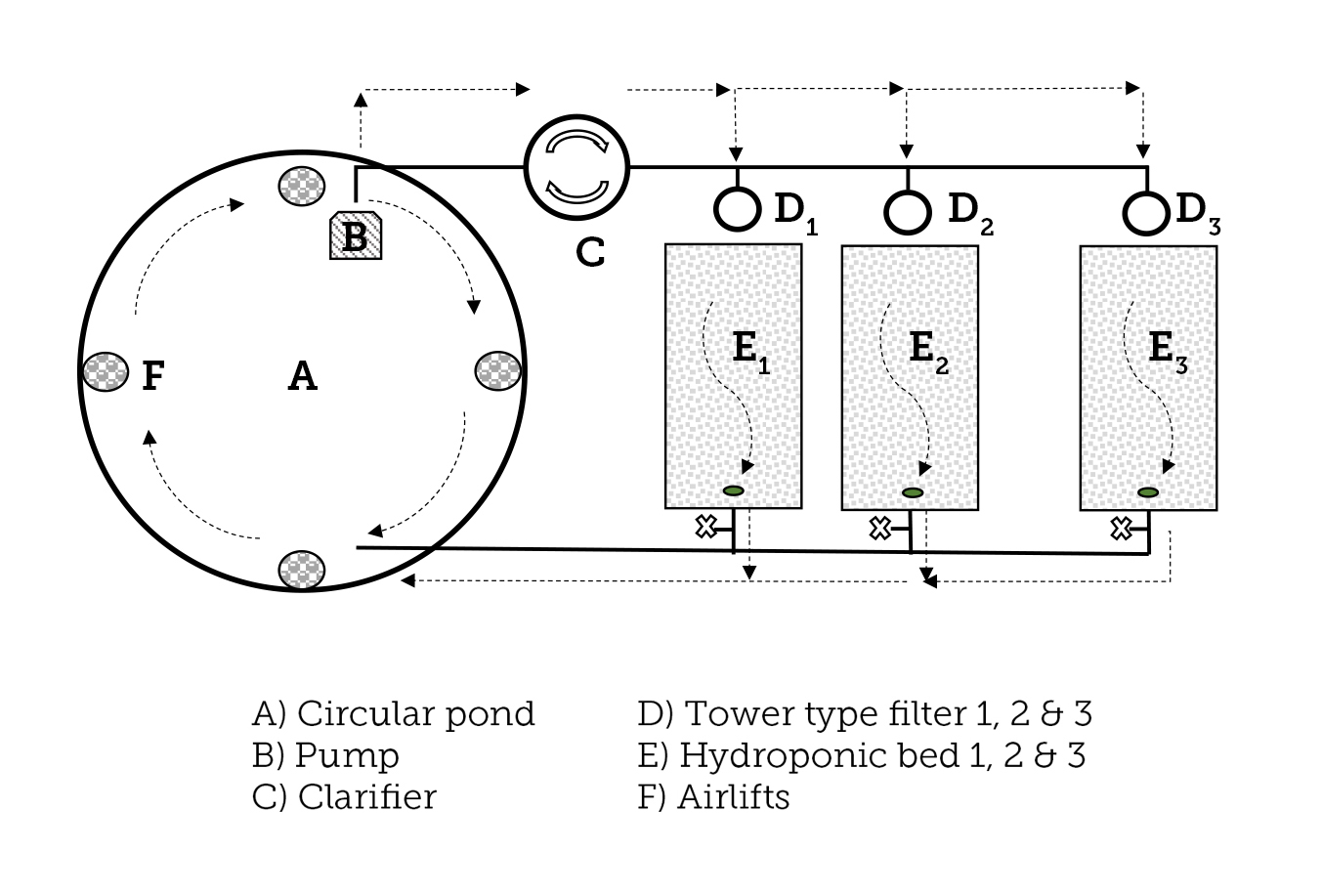 B
C
$D_1$
$D_2$
$D_3$
F
A
$E_1$
$E_2$
$E_3$

A) Circular pond
B) Pump
C) Clarifier

D) Tower type filter 1, 2 & 3
E) Hydroponic bed 1, 2 & 3
F) Airlifts